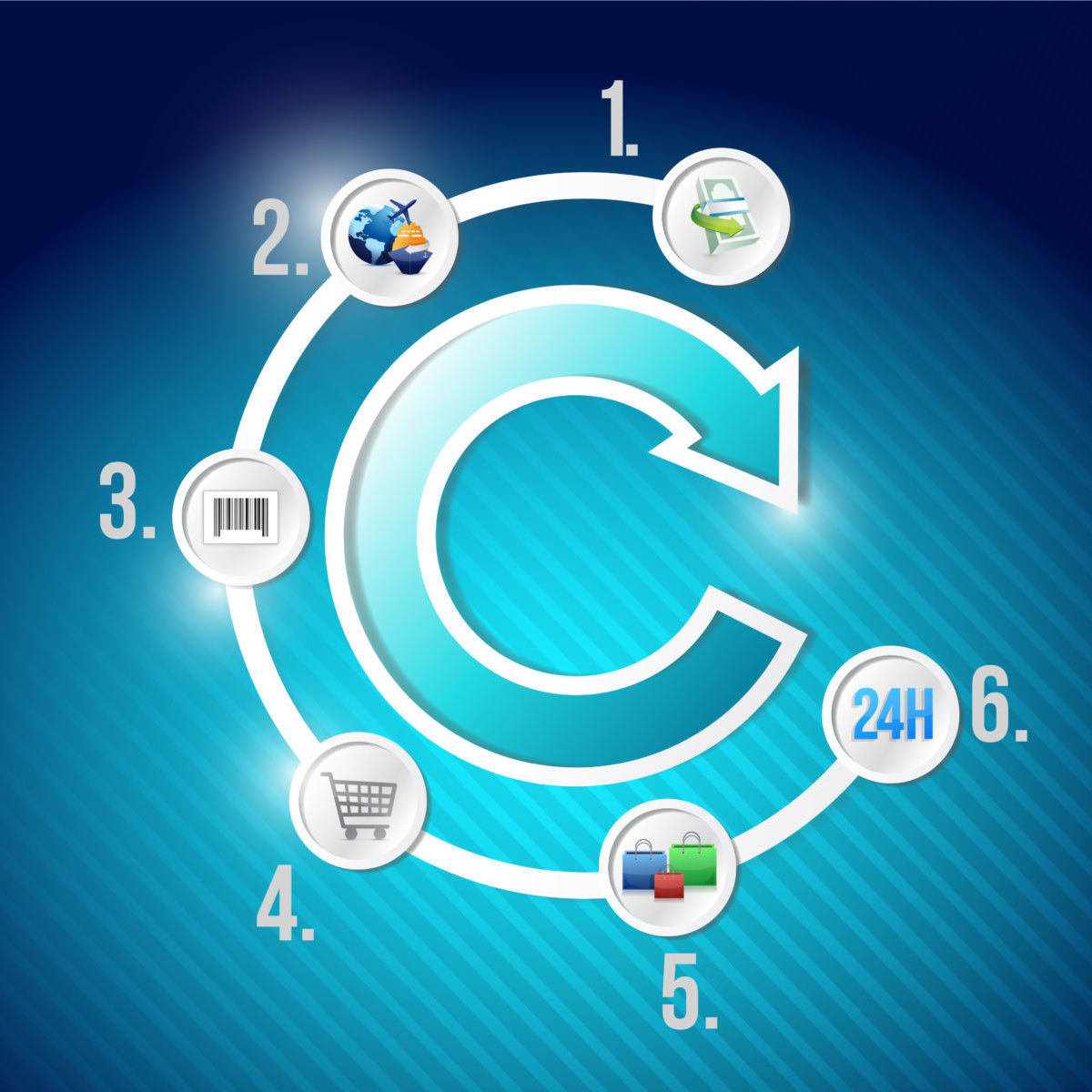 1.

2.

3.

4.

5.

24H

6.